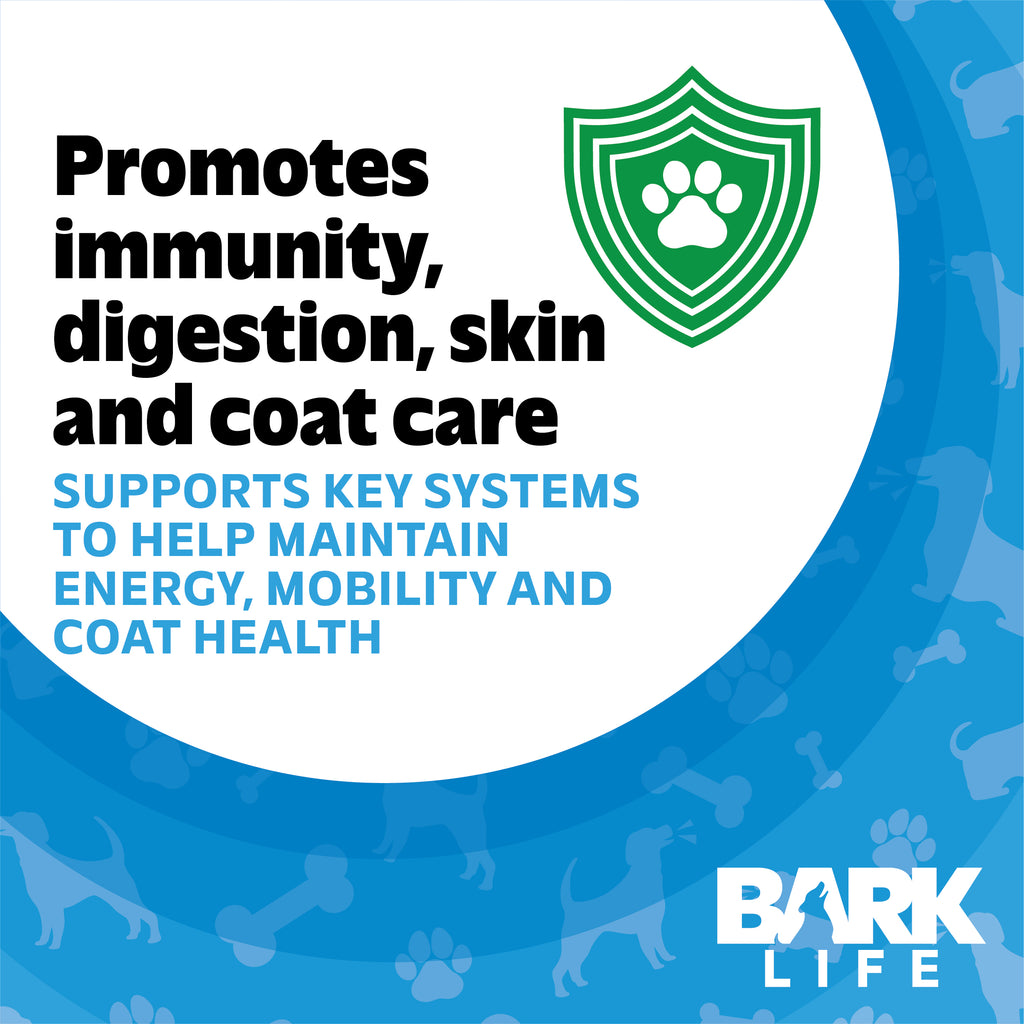 Promotes immunity, digestion, skin and coat care

SUPPORTS KEY SYSTEMS TO HELP MAINTAIN ENERGY, MOBILITY AND COAT HEALTH

BARK
LIFE