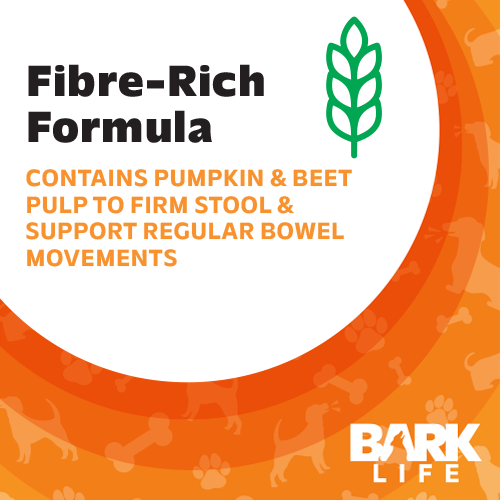 Fibre-Rich Formula

CONTAINS PUMPKIN & BEET PULP TO FIRM STOOL & SUPPORT REGULAR BOWEL MOVEMENTS

BARK LIFE