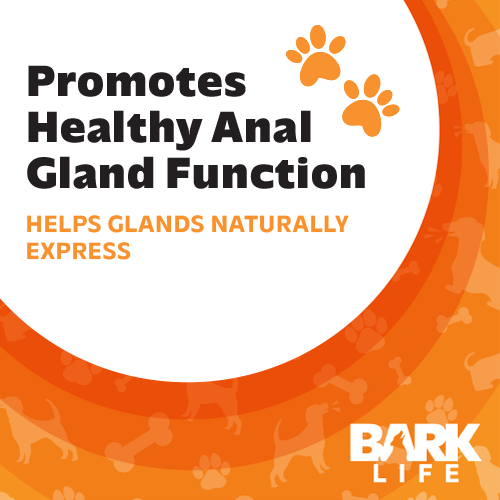 Promotes Healthy Anal Gland Function

HELPS GLANDS NATURALLY EXPRESS

BARK LIFE