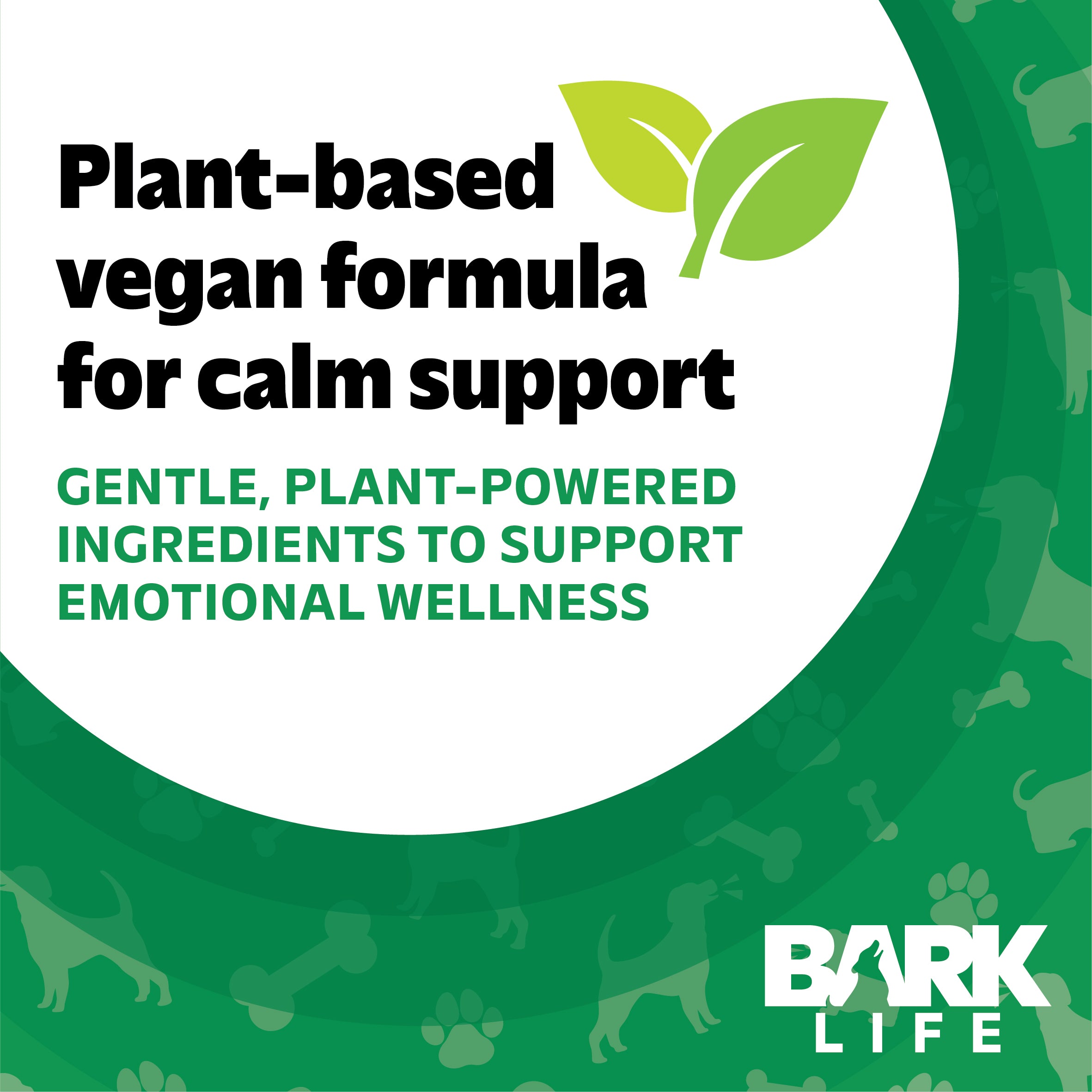 Plant-based vegan formula for calm support

GENTLE, PLANT-POWERED INGREDIENTS TO SUPPORT EMOTIONAL WELLNESS

BARK
LIFE