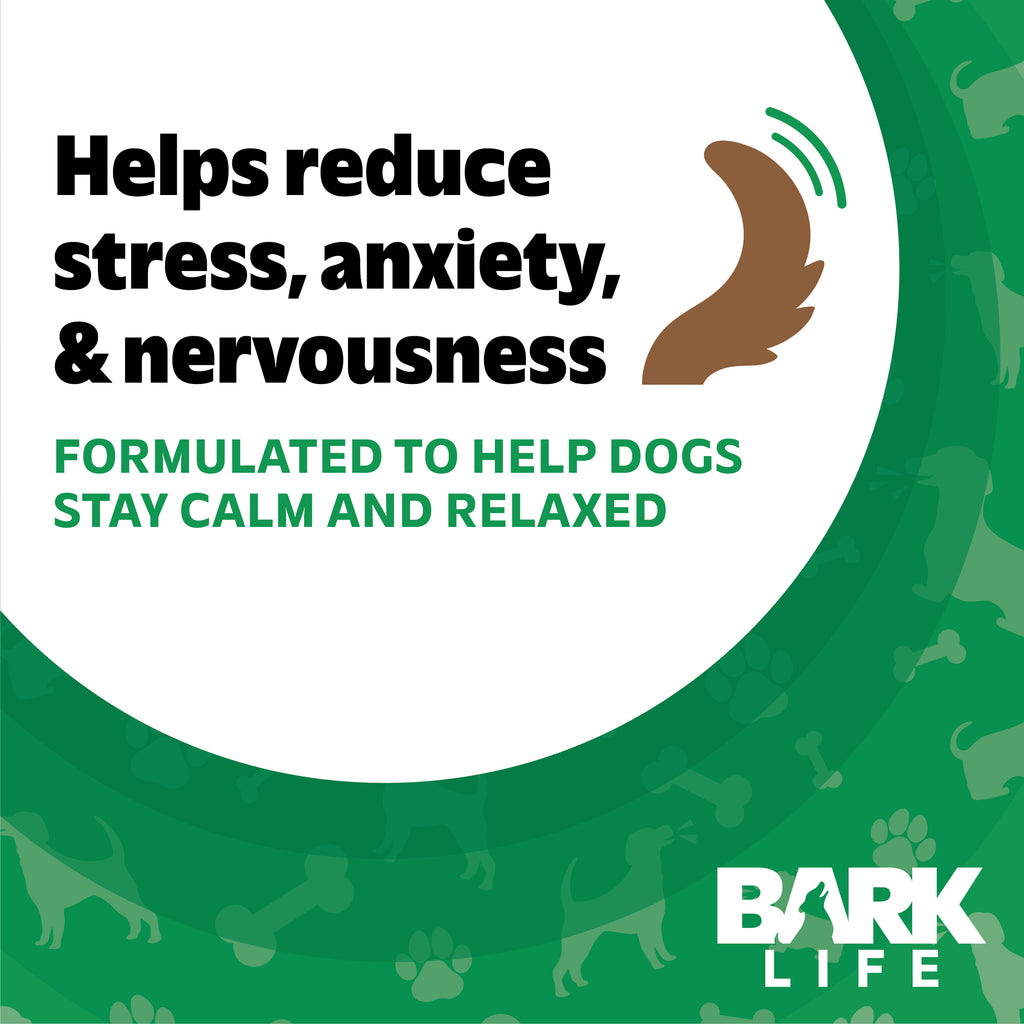 Helps reduce stress, anxiety, & nervousness

FORMULATED TO HELP DOGS STAY CALM AND RELAXED

BARK LIFE