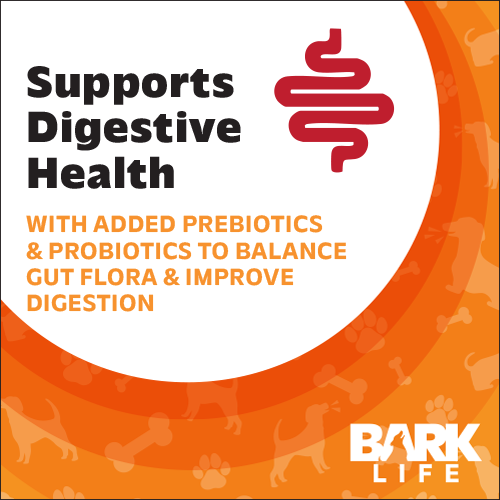 Supports Digestive Health

WITH ADDED PREBIOTICS & PROBIOTICS TO BALANCE GUT FLORA & IMPROVE DIGESTION

BARK LIFE