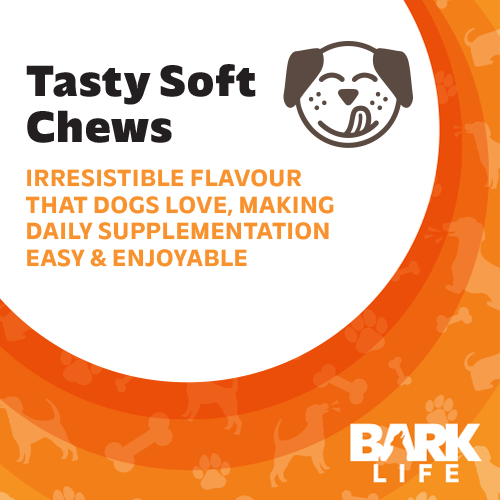 Tasty Soft Chews

IRRESISTIBLE FLAVOUR THAT DOGS LOVE, MAKING DAILY SUPPLEMENTATION EASY & ENJOYABLE

BARK LIFE