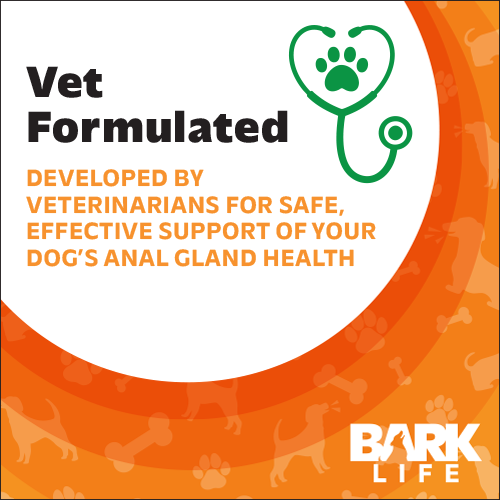 Vet Formulated

DEVELOPED BY VETERINARIANS FOR SAFE, EFFECTIVE SUPPORT OF YOUR DOG'S ANAL GLAND HEALTH

BARK LIFE